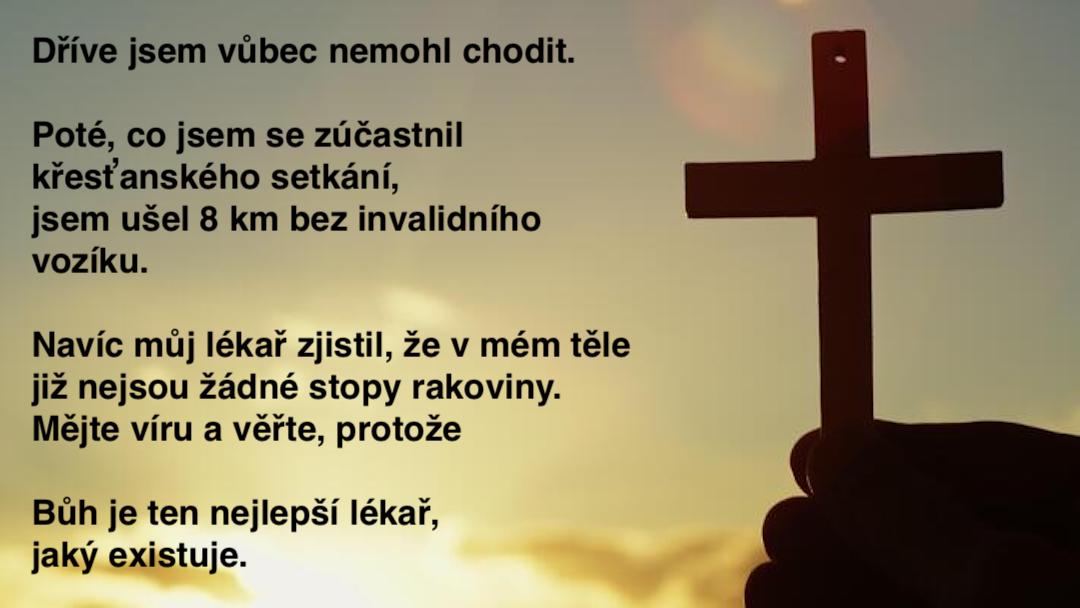 Dříve jsem vůbec nemohl chodit.

Poté, co jsem se zúčastnil křesťanského setkání, jsem ušel 8 km bez invalidního vozíku.

Navíc můj lékař zjistil, že v mém těle již nejsou žádné stopy rakoviny. Mějte víru a věřte, protože

Bůh je ten nejlepší lékař, jaký existuje.