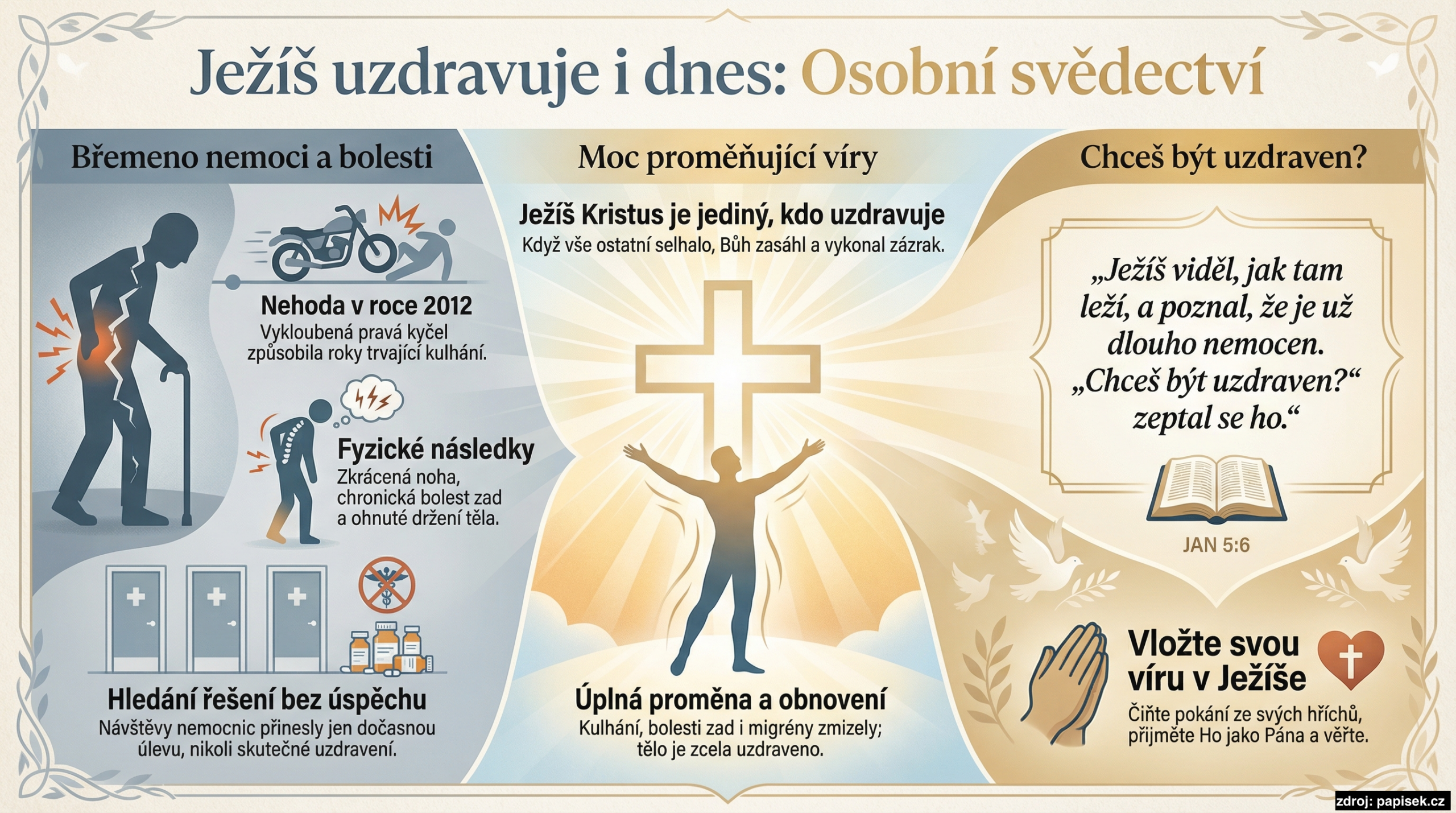 Ježíš uzdravuje i dnes: Osobní svědectví

Břemeno nemoci a bolesti

Nehoda v roce 2012
Vykloubená pravá kyčel způsobila roky trvající kulhání.

Fyzické následky
Zkrácená noha, chronická bolest zad a ohnuté držení těla.

Hledání řešení bez úspěchu
Návštěvy nemocnic přinesly jen dočasnou úlevu, nikoli skutečné uzdravení.

Moc proměňující víry

Ježíš Kristus je jediný, kdo uzdravuje
Když vše ostatní selhalo, Bůh zasáhl a vykonal zázrak.

Úplná proměna a obnovení
Kulhání, bolesti zad i migrény zmizely; tělo je zcela uzdraveno.

Chceš být uzdraven?

„Ježíš viděl, jak tam leží, a poznal, že je už dlouho nemocen. „Chceš být uzdraven?“ zeptal se ho.“

JAN 5:6

Vložte svou víru v Ježíše
Čiňte pokání ze svých hříchů, přijměte Ho jako Pána a věřte.

zdroj: papisek.cz