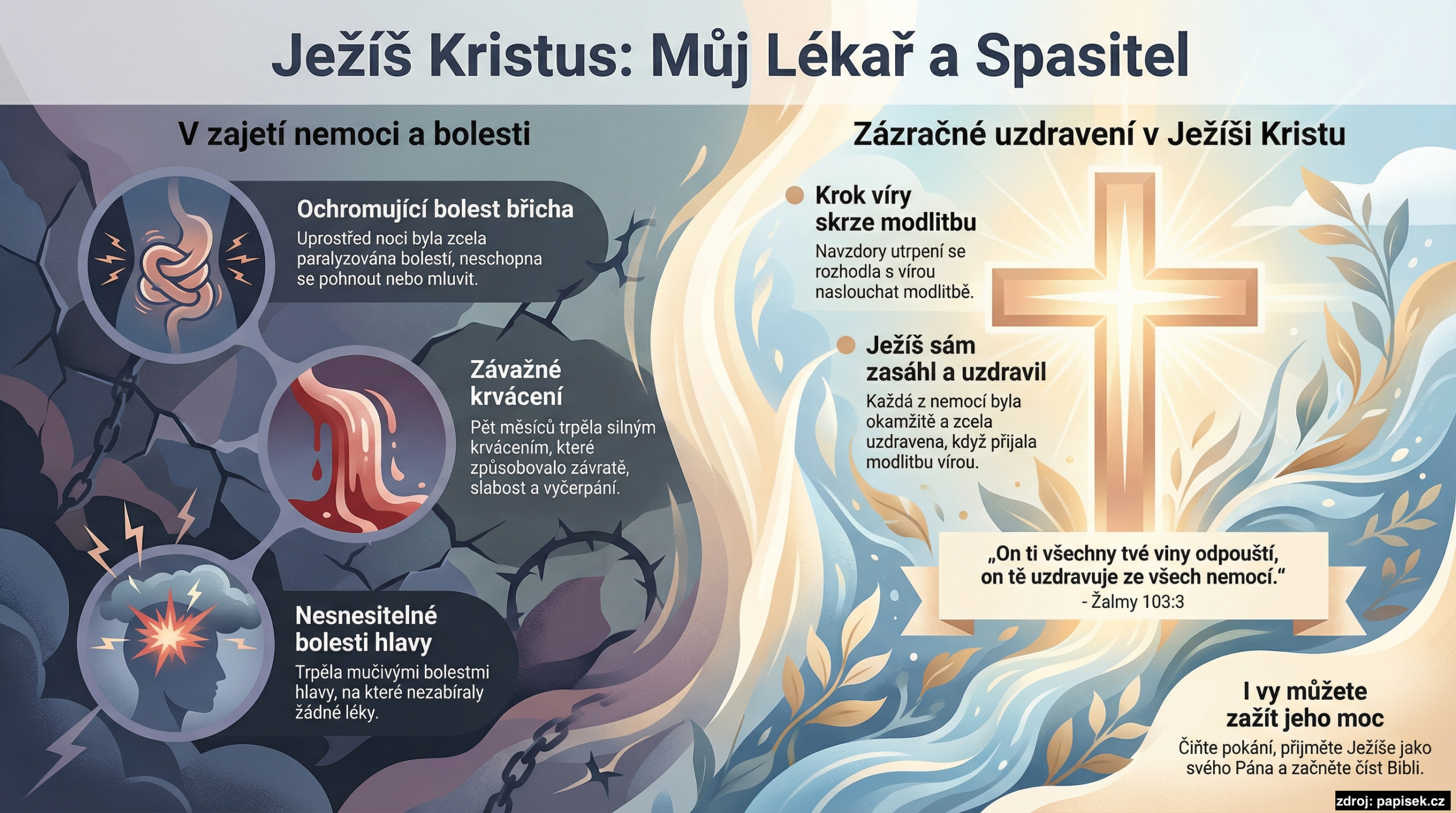 Ježíš Kristus: Můj Lékař a Spasitel

V zajetí nemoci a bolesti

Ochromující bolest břicha
Uprostřed noci byla zcela paralyzována bolestí, neschopna se pohnout nebo mluvit.

Závažné krvácení
Pět měsíců trpěla silným krvácením, které způsobovalo závratě, slabost a vyčerpání.

Nesnesitelné bolesti hlavy
Trpěla mučivými bolestmi hlavy, na které nezabíraly žádné léky.

Zázračné uzdravení v Ježíši Kristu

Krok víry skrze modlitbu
Navzdory utrpení se rozhodla s vírou naslouchat modlitbě.

Ježíš sám zasáhl a uzdravil
Každá z nemocí byla okamžitě a zcela uzdravena, když přijala modlitbu vírou.

„On ti všechny tvé viny odpouští, on tě uzdravuje ze všech nemocí.“
- Žalmy 103:3

I vy můžete zažít jeho moc
Čiňte pokání, přijměte Ježíše jako svého Pána a začněte číst Bibli.

zdroj: papisek.cz