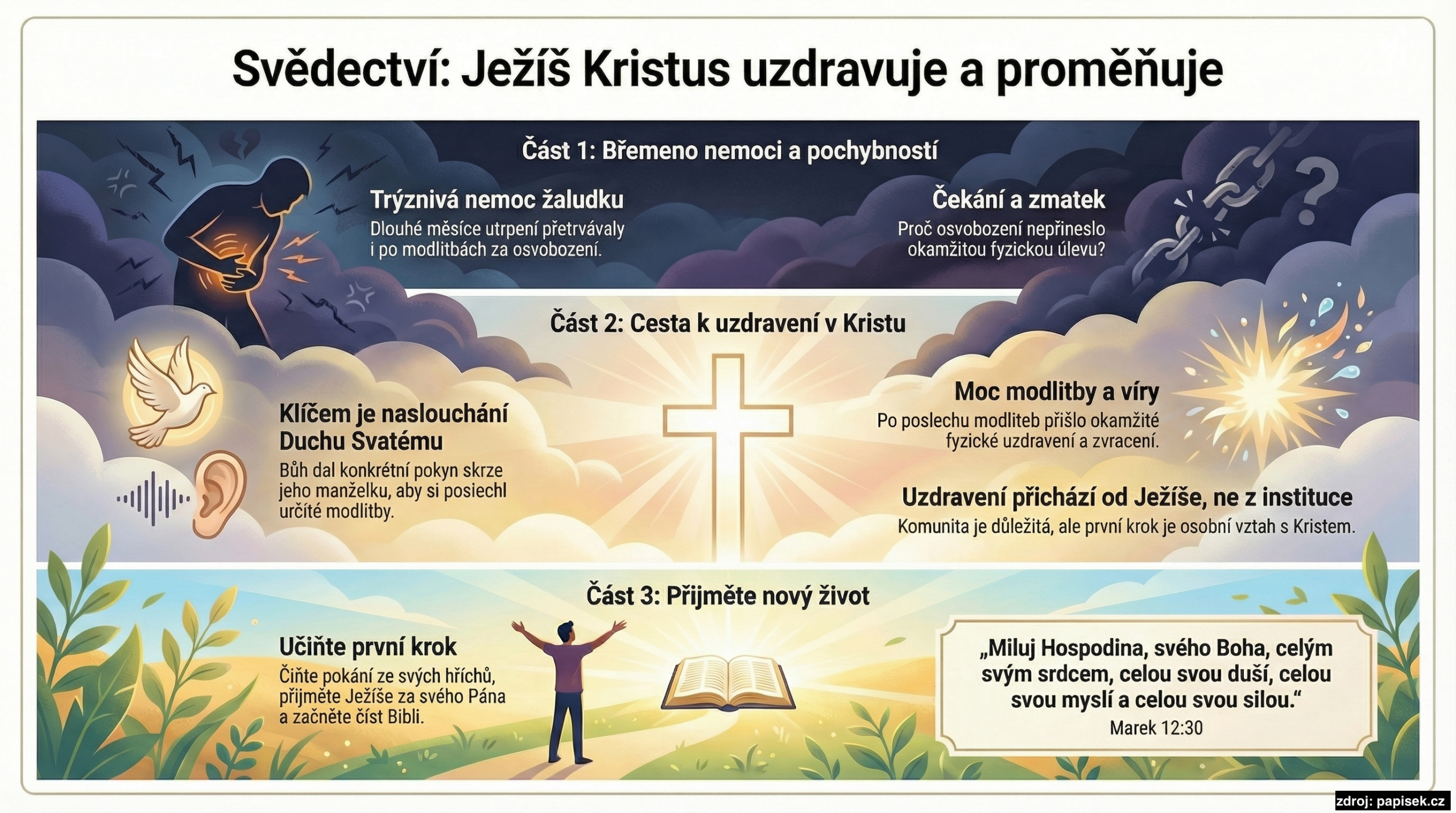 Svědectví: Ježíš Kristus uzdravuje a proměňuje

Část 1: Břemeno nemoci a pochybností

Trýznivá nemoc žaludku
Dlouhé měsíce utrpení přetrvávaly i po modlitbách za osvobození.

Čekání a zmatek
Proč osvobození nepřineslo okamžitou fyzickou úlevu?

Část 2: Cesta k uzdravení v Kristu

Klíčem je naslouchání Duchu Svatému
Bůh dal konkrétní pokyn skrze jeho manželku, aby si posiechl určité modlitby.

Moc modlitby a víry
Po poslechu modliteb přišlo okamžité fyzické uzdravení a zvracení.

Uzdravení přichází od Ježíše, ne z instituce
Komunita je důležitá, ale první krok je osobní vztah s Kristem.

Část 3: Přijměte nový život

Učiňte první krok
Čiňte pokání ze svých hříchů, přijměte Ježíše za svého Pána a začněte číst Bibli.

„Miluj Hospodina, svého Boha, celým svým srdcem, celou svou duší, celou svou myslí a celou svou silou.“
Marek 12:30

zdroj: papisek.cz